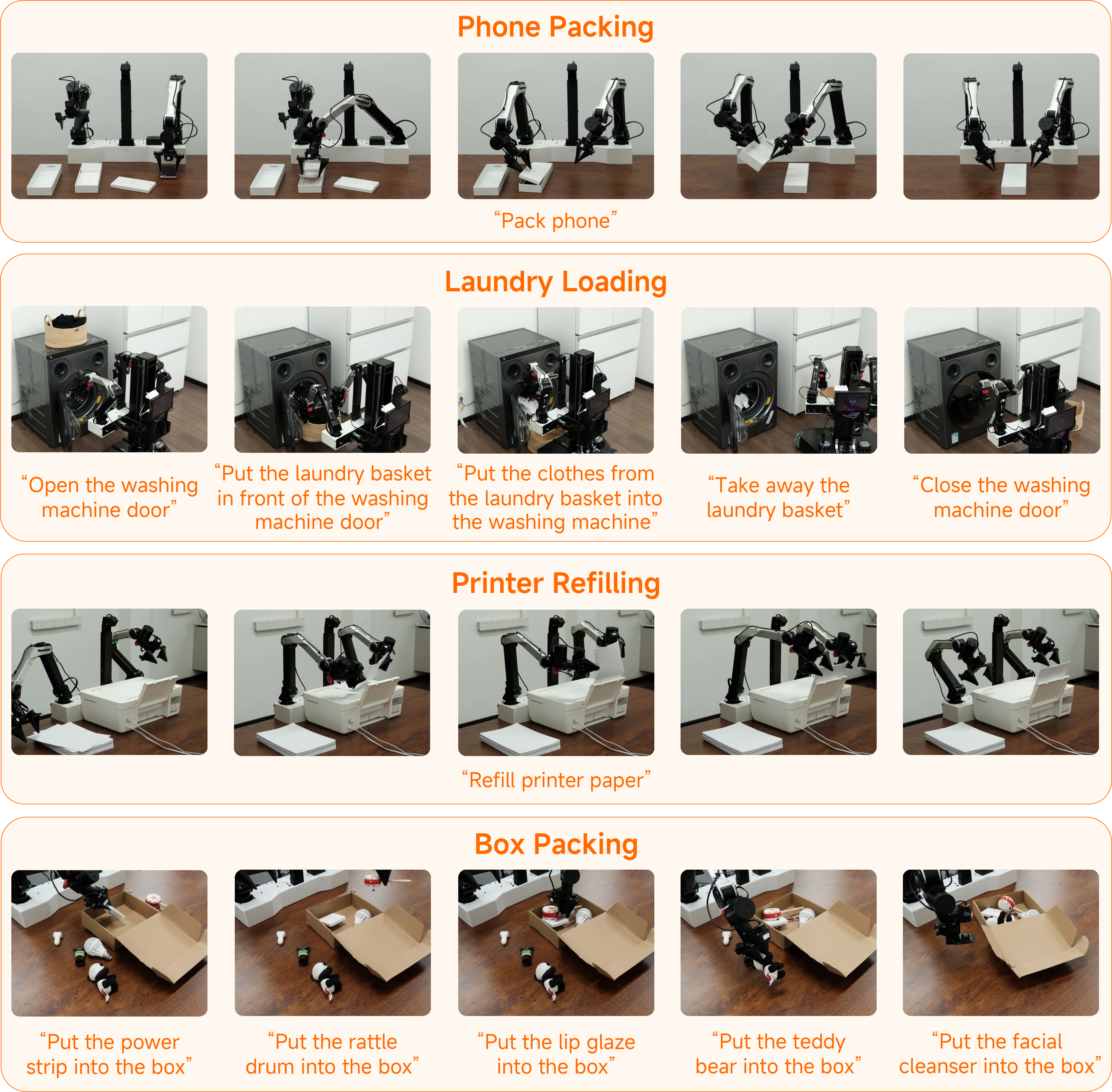 Phone Packing

"Pack phone"

Laundry Loading

"Open the washing machine door"

"Put the laundry basket in front of the washing machine door"

"Put the clothes from the laundry basket into the washing machine"

"Take away the laundry basket"

"Close the washing machine door"

Printer Refilling

"Refill printer paper"

Box Packing

"Put the power strip into the box"

"Put the rattle drum into the box"

"Put the lip glaze into the box"

"Put the teddy bear into the box"

"Put the facial cleanser into the box"