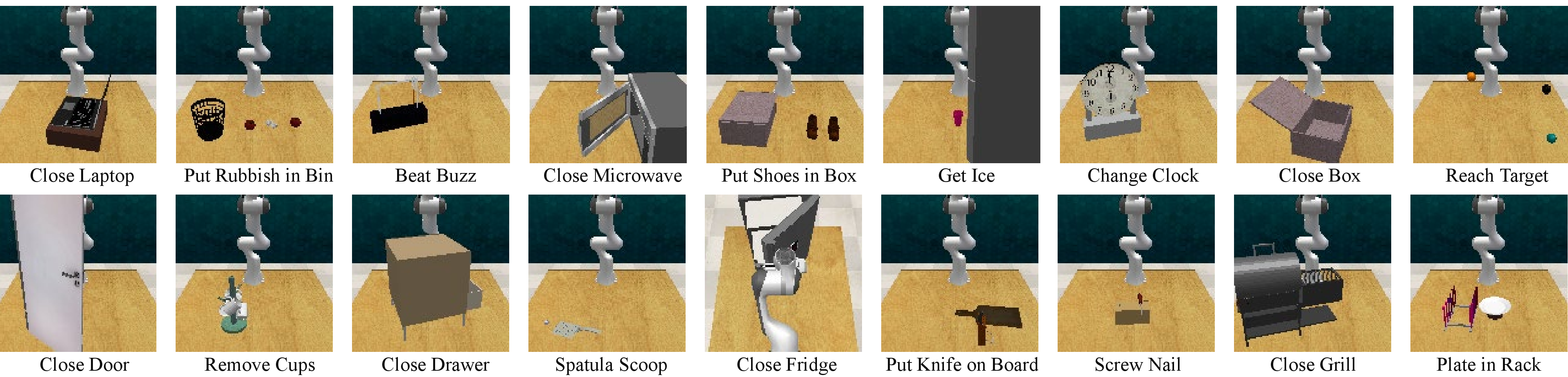 Close Laptop
Put Rubbish in Bin
Beat Buzz
Close Microwave
Put Shoes in Box
Get Ice
Change Clock
Close Box
Reach Target

Close Door
Remove Cups
Close Drawer
Spatula Scoop
Close Fridge
Put Knife on Board
Screw Nail
Close Grill
Plate in Rack