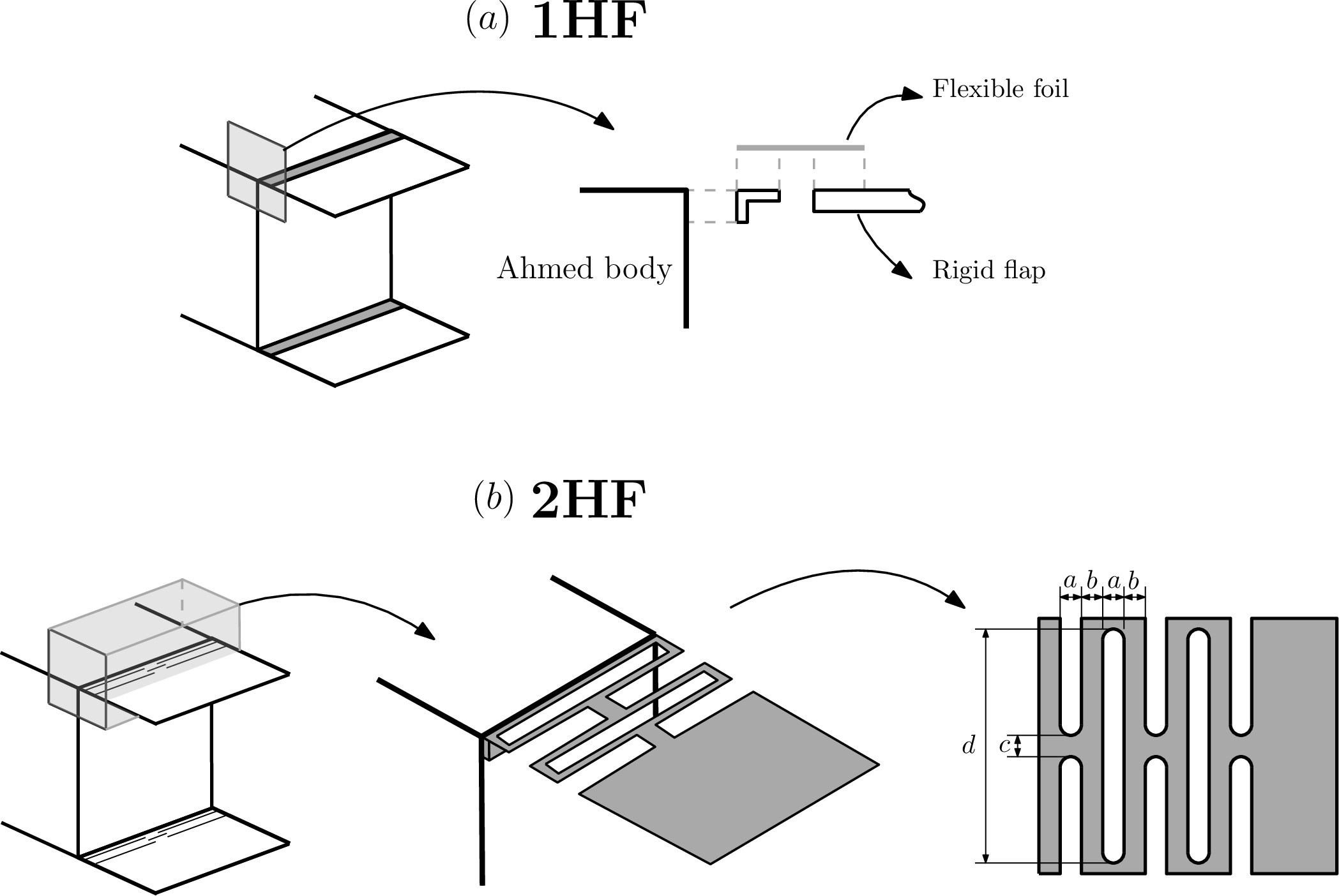 $(a)$ **1HF**

Flexible foil

Ahmed body

Rigid flap

$(b)$ **2HF**

$a$ $b$ $a$ $b$

$d$

$c$