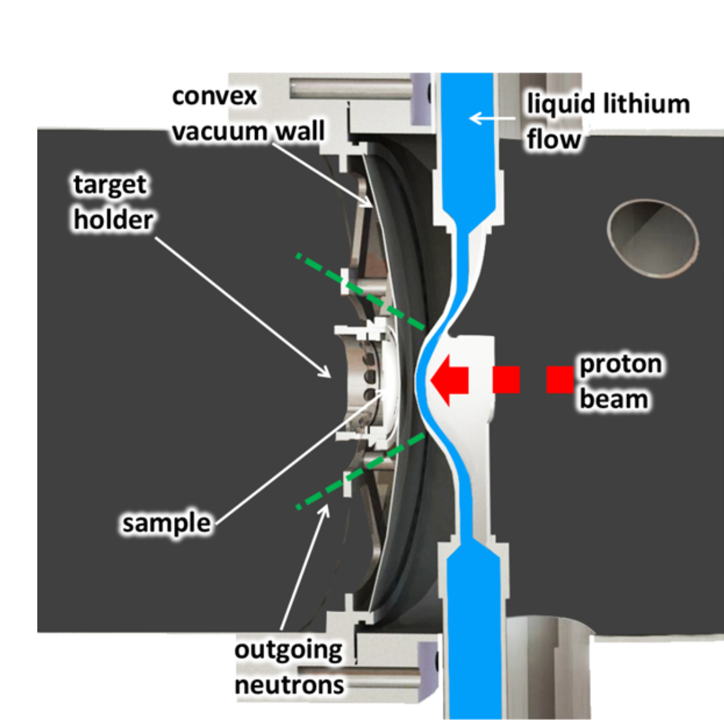 convex vacuum wall

liquid lithium flow

target holder

proton beam

sample

outgoing neutrons