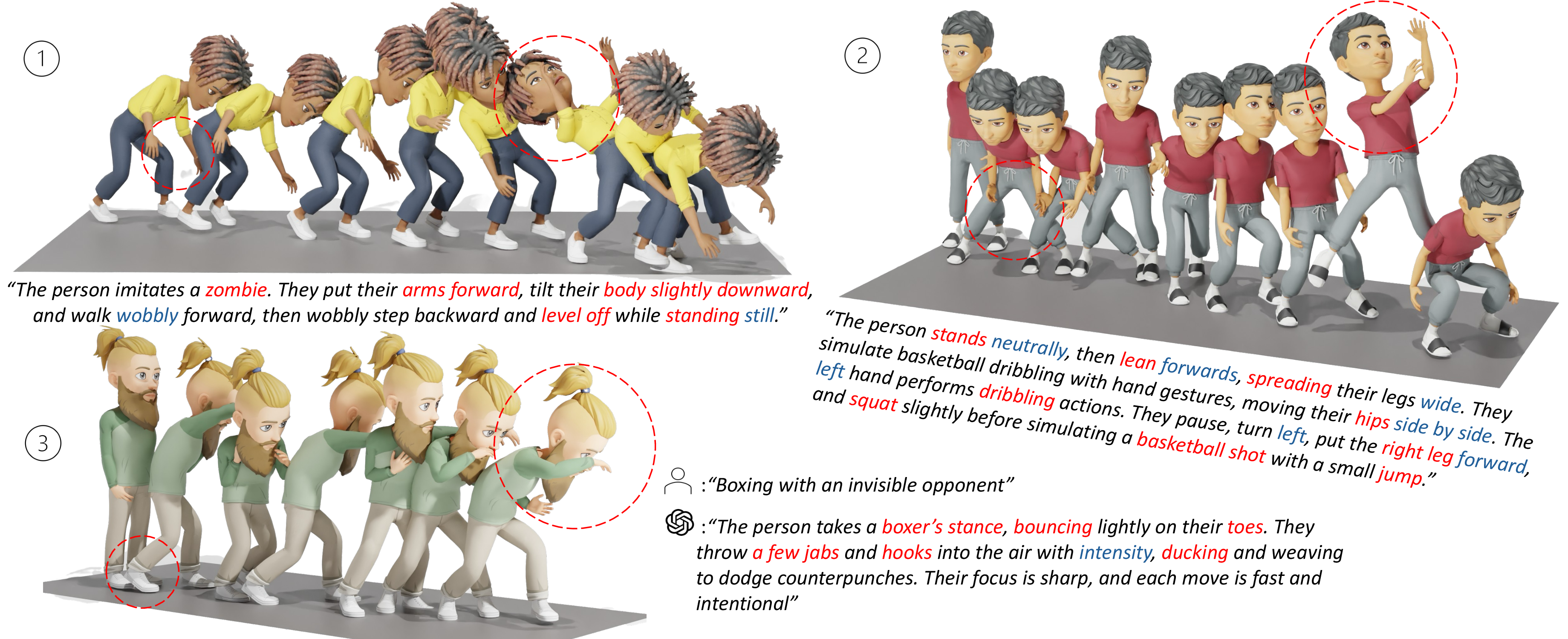 ①

“The person imitates a zombie. They put their arms forward, tilt their body slightly downward, and walk wobbly forward, then wobbly step backward and level off while standing still.”

②

“The person stands neutrally, then lean forwards, spreading their legs wide. They simulate basketball dribbling with hand gestures, moving their hips side by side. The left hand performs dribbling actions. They pause, turn left, put the right leg forward, and squat slightly before simulating a basketball shot with a small jump.”

③

:“Boxing with an invisible opponent”

:“The person takes a boxer’s stance, bouncing lightly on their toes. They throw a few jabs and hooks into the air with intensity, ducking and weaving to dodge counterpunches. Their focus is sharp, and each move is fast and intentional”